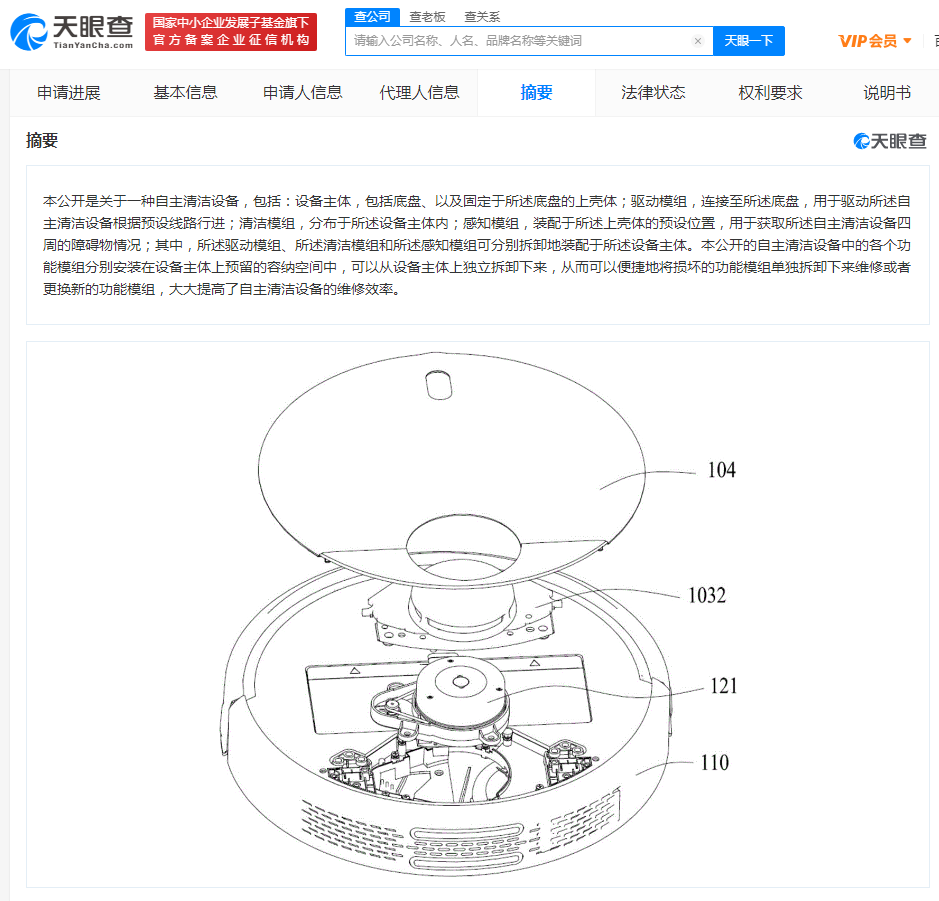 天眼查
TianYanCha.com

国家中小企业发展子基金旗下
官方备案企业征信机构

查公司 查老板 查关系

请输入公司名称、人名、品牌名称等关键词

天眼一下

VIP会员

申请进展 基本信息 申请人信息 代理人信息 摘要 法律状态 权利要求 说明书

摘要

天眼查

本公开是关于一种自主清洁设备，包括：设备主体，包括底盘、以及固定于所述底盘的上壳体；驱动模组，连接至所述底盘，用于驱动所述自主清洁设备根据预设线路行进；清洁模组，分布于所述设备主体内；感知模组，装配于所述上壳体的预设位置，用于获取所述自主清洁设备四周的障碍物情况；其中，所述驱动模组、所述清洁模组和所述感知模组可分别拆卸地装配于所述设备主体。本公开的自主清洁设备中的各个功能模组分别安装在设备主体上预留的容纳空间中，可以从设备主体上独立拆卸下来，从而可以便捷地将损坏的功能模组单独拆卸下来维修或者更换新的功能模组，大大提高了自主清洁设备的维修效率。

104

1032

121

110