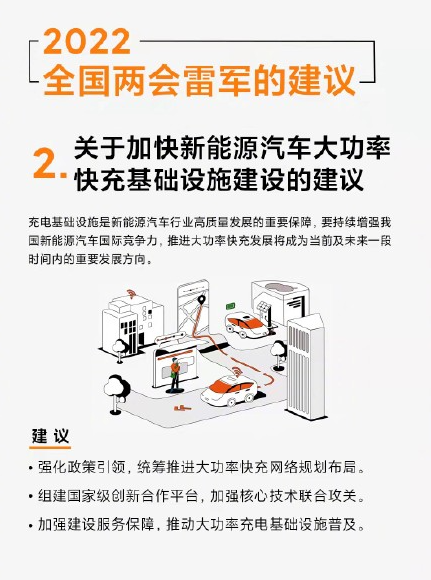 2022
全国两会雷军的建议

2. 关于加快新能源汽车大功率快充基础设施建设的建议

充电基础设施是新能源汽车行业高质量发展的重要保障，要持续增强我国新能源汽车国际竞争力，推进大功率快充发展将成为当前及未来一段时间内的重要发展方向。

建议

• 强化政策引领，统筹推进大功率快充网络规划布局。

• 组建国家级创新合作平台，加强核心技术联合攻关。

• 加强建设服务保障，推动大功率充电基础设施普及。